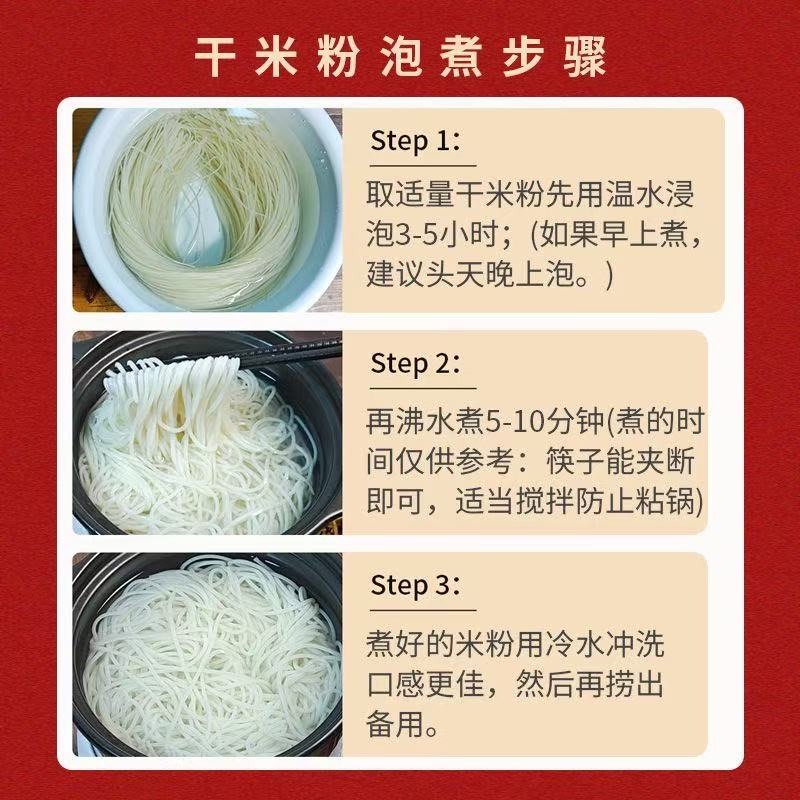 干米粉泡煮步骤

Step 1：

取适量干米粉先用温水浸泡3-5小时；(如果早上煮，建议头天晚上泡。)

Step 2：

再沸水煮5-10分钟(煮的时间仅供参考：筷子能夹断即可，适当搅拌防止粘锅)

Step 3：

煮好的米粉用冷水冲洗口感更佳，然后再捞出备用。